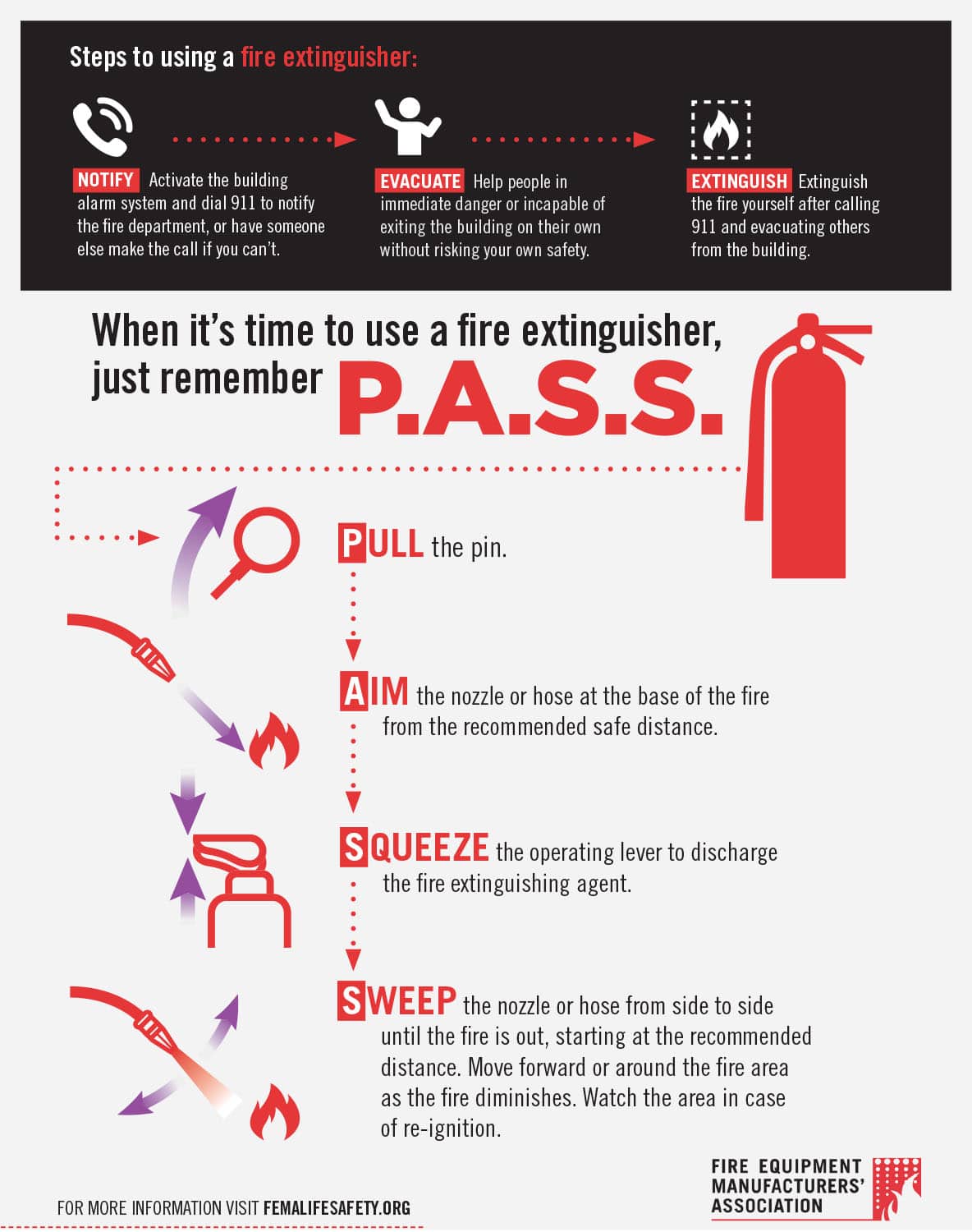 Steps to using a fire extinguisher:

NOTIFY Activate the building alarm system and dial 911 to notify the fire department, or have someone else make the call if you can't.

EVACUATE Help people in immediate danger or incapable of exiting the building on their own without risking your own safety.

EXTINGUISH Extinguish the fire yourself after calling 911 and evacuating others from the building.

When it's time to use a fire extinguisher, just remember P.A.S.S.

PULL the pin.

AIM the nozzle or hose at the base of the fire from the recommended safe distance.

SQUEEZE the operating lever to discharge the fire extinguishing agent.

SWEEP the nozzle or hose from side to side until the fire is out, starting at the recommended distance. Move forward or around the fire area as the fire diminishes. Watch the area in case of re-ignition.

FOR MORE INFORMATION VISIT FEMALIFESAFETY.ORG

FIRE EQUIPMENT MANUFACTURERS' ASSOCIATION